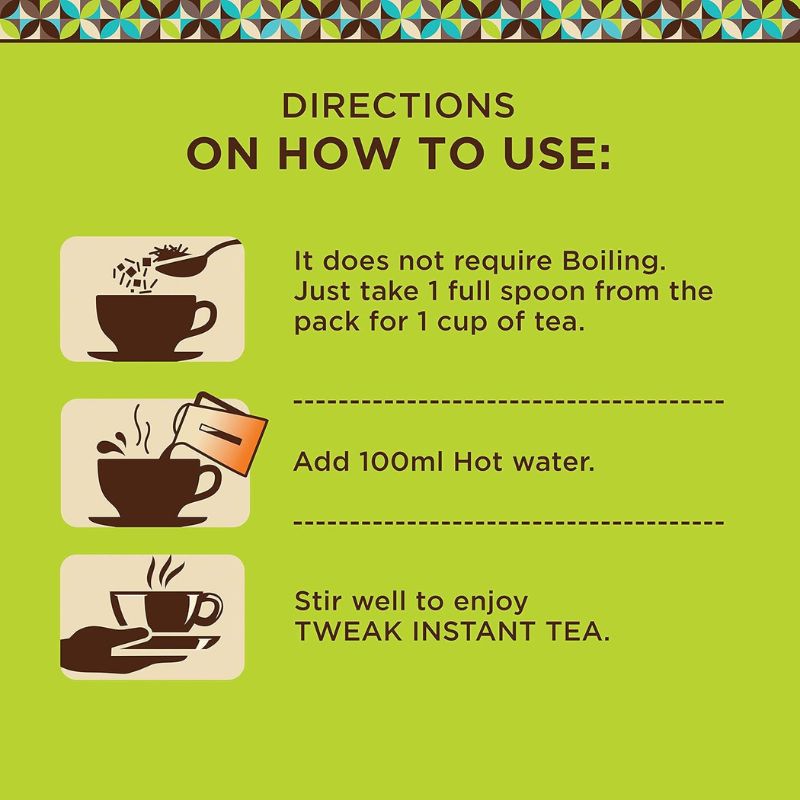 DIRECTIONS
ON HOW TO USE:

It does not require Boiling. Just take 1 full spoon from the pack for 1 cup of tea.

Add 100ml Hot water.

Stir well to enjoy TWEAK INSTANT TEA.